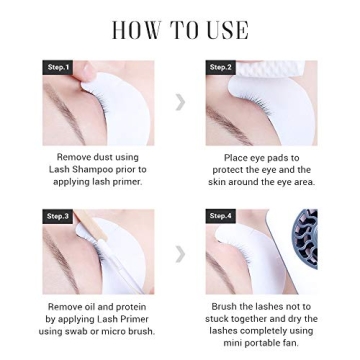 HOW TO USE

Step.1

Remove dust using Lash Shampoo prior to applying lash primer.

Step.2

Place eye pads to protect the eye and the skin around the eye area.

Step.3

Remove oil and protein by applying Lash Primer using swab or micro brush.

Step.4

Brush the lashes not to stuck together and dry the lashes completely using mini portable fan.