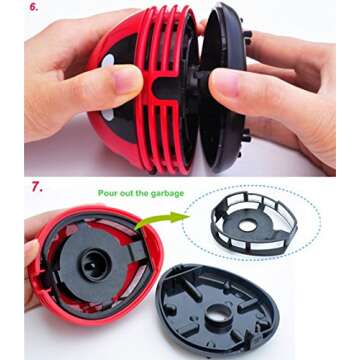 6.

7.

Pour out the garbage