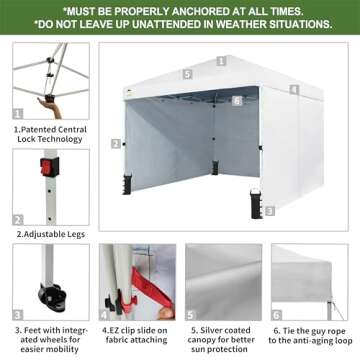 *MUST BE PROPERLY ANCHORED AT ALL TIMES.
*DO NOT LEAVE UP UNATTENDED IN WEATHER SITUATIONS.

1

1.Patented Central Lock Technology

2

2.Adjustable Legs

1

5

4

6

2

3

3

3. Feet with integrated wheels for easier mobility

4

4.EZ clip slide on fabric attaching

5

5. Silver coated canopy for better sun protection

6

6. Tie the guy rope to the anti-aging loop