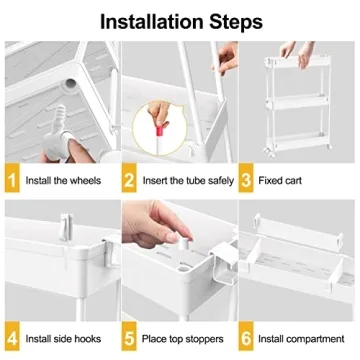 Installation Steps

1 Install the wheels

2 Insert the tube safely

3 Fixed cart

4 Install side hooks

5 Place top stoppers

6 Install compartment