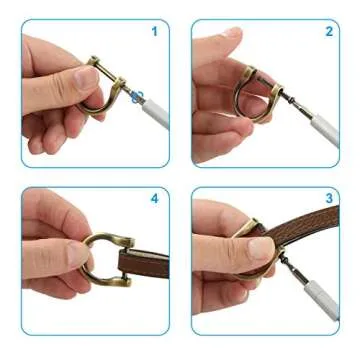 1

2

4

3