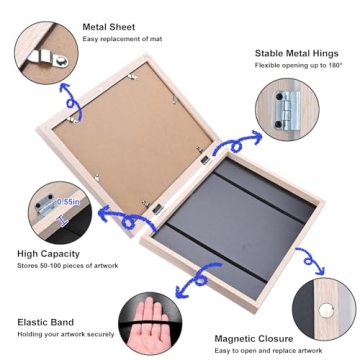 Metal Sheet
Easy replacement of mat

Stable Metal Hings
Flexible opening up to 180°

0.55in

High Capacity
Stores 50-100 pieces of artwork

Elastic Band
Holding your artwork securely

Magnetic Closure
Easy to open and replace artwork