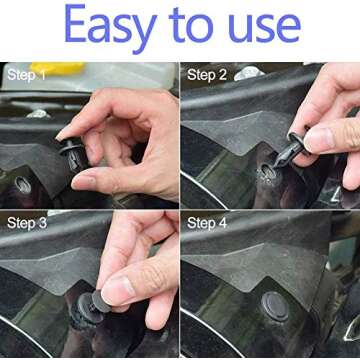 Easy to use

Step 1

Step 2

Step 3

Step 4