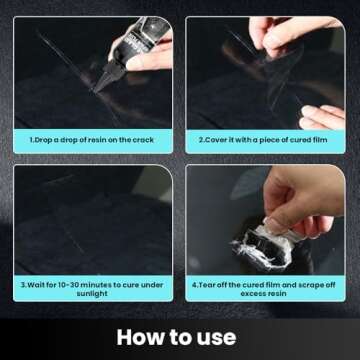 1.Drop a drop of resin on the crack

2.Cover it with a piece of cured film

3.Wait for 10-30 minutes to cure under sunlight

4.Tear off the cured film and scrape off excess resin

How to use