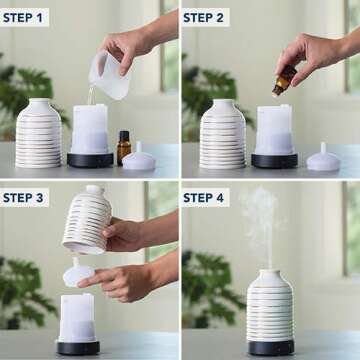 STEP 1

STEP 2

STEP 3

STEP 4