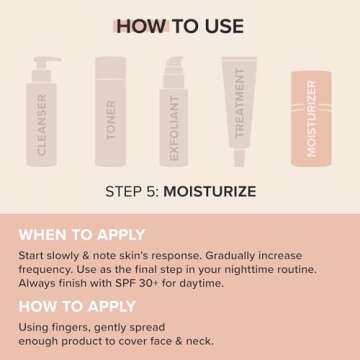 HOW TO USE

CLEANSER

TONER

EXFOLIANT

TREATMENT

MOISTURIZER

STEP 5: MOISTURIZE

WHEN TO APPLY

Start slowly & note skin's response. Gradually increase frequency. Use as the final step in your nighttime routine. Always finish with SPF 30+ for daytime.

HOW TO APPLY

Using fingers, gently spread enough product to cover face & neck.