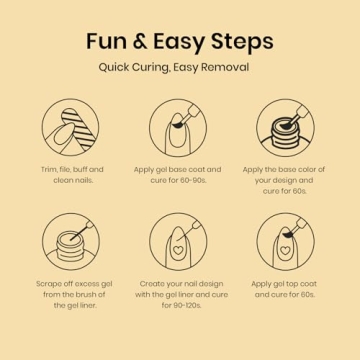 Fun & Easy Steps

Quick Curing, Easy Removal

Trim, file, buff and clean nails.

Apply gel base coat and cure for 60-90s.

Apply the base color of your design and cure for 60s.

Scrape off excess gel from the brush of the gel liner.

Create your nail design with the gel liner and cure for 90-120s.

Apply gel top coat and cure for 60s.