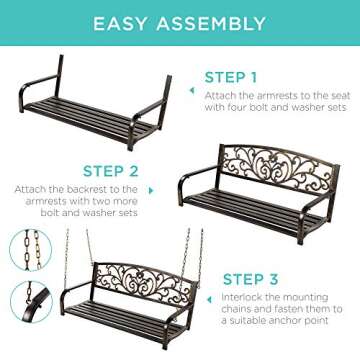 EASY ASSEMBLY

STEP 1

Attach the armrests to the seat with four bolt and washer sets

STEP 2

Attach the backrest to the armrests with two more bolt and washer sets

STEP 3

Interlock the mounting chains and fasten them to a suitable anchor point