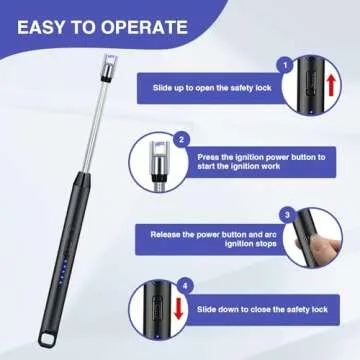 EASY TO OPERATE

1
Slide up to open the safety lock

2
Press the ignition power button to start the ignition work

3
Release the power button and arc ignition stops

4
Slide down to close the safety lock