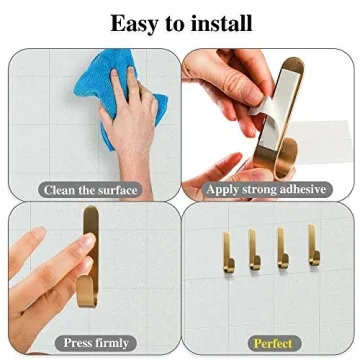 Easy to install

Clean the surface

Apply strong adhesive

Press firmly

Perfect