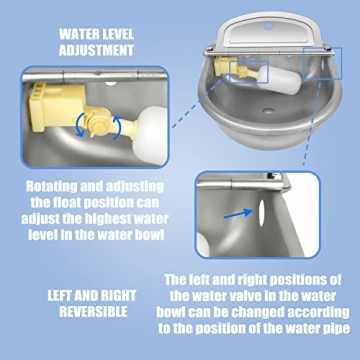 WATER LEVEL ADJUSTMENT

Rotating and adjusting the float position can adjust the highest water level in the water bowl

LEFT AND RIGHT REVERSIBLE

The left and right positions of the water valve in the water bowl can be changed according to the position of the water pipe