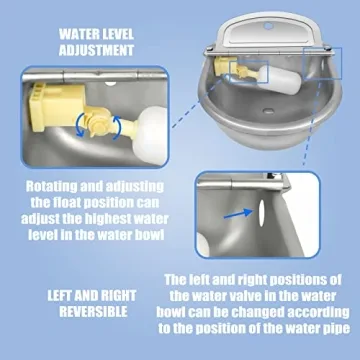 WATER LEVEL ADJUSTMENT

Rotating and adjusting the float position can adjust the highest water level in the water bowl

LEFT AND RIGHT REVERSIBLE

The left and right positions of the water valve in the water bowl can be changed according to the position of the water pipe