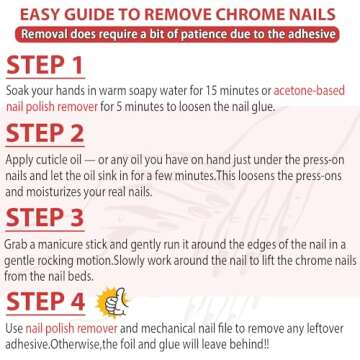 EASY GUIDE TO REMOVE CHROME NAILS
Removal does require a bit of patience due to the adhesive

STEP 1

Soak your hands in warm soapy water for 15 minutes or acetone-based nail polish remover for 5 minutes to loosen the nail glue.

STEP 2

Apply cuticle oil — or any oil you have on hand just under the press-on nails and let the oil sink in for a few minutes.This loosens the press-ons and moisturizes your real nails.

STEP 3

Grab a manicure stick and gently run it around the edges of the nail in a gentle rocking motion.Slowly work around the nail to lift the chrome nails from the nail beds.

STEP 4

Use nail polish remover and mechanical nail file to remove any leftover adhesive.Otherwise,the foil and glue will leave behind!!