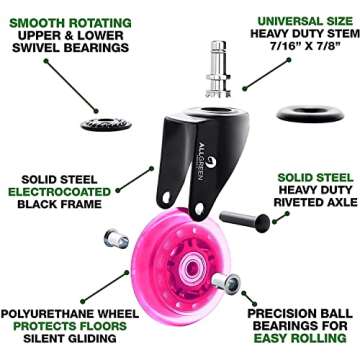 SMOOTH ROTATING
UPPER & LOWER
SWIVEL BEARINGS

UNIVERSAL SIZE
HEAVY DUTY STEM
7/16" X 7/8"

ALLGREEN

SOLID STEEL
ELECTROCOATED
BLACK FRAME

SOLID STEEL
HEAVY DUTY
RIVETED AXLE

POLYURETHANE WHEEL
PROTECTS FLOORS
SILENT GLIDING

PRECISION BALL
BEARINGS FOR
EASY ROLLING