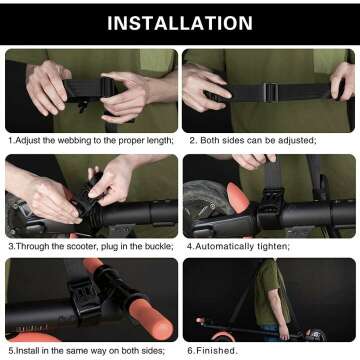 INSTALLATION

1.Adjust the webbing to the proper length;

2. Both sides can be adjusted;

3.Through the scooter, plug in the buckle;

4.Automatically tighten;

5.Install in the same way on both sides;

6.Finished.