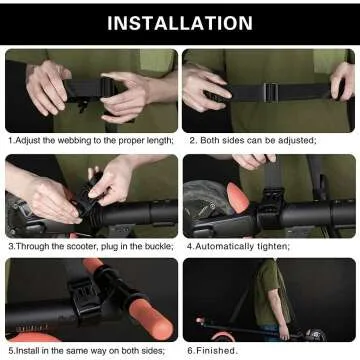 INSTALLATION

1.Adjust the webbing to the proper length;

2. Both sides can be adjusted;

3.Through the scooter, plug in the buckle;

4.Automatically tighten;

5.Install in the same way on both sides;

6.Finished.