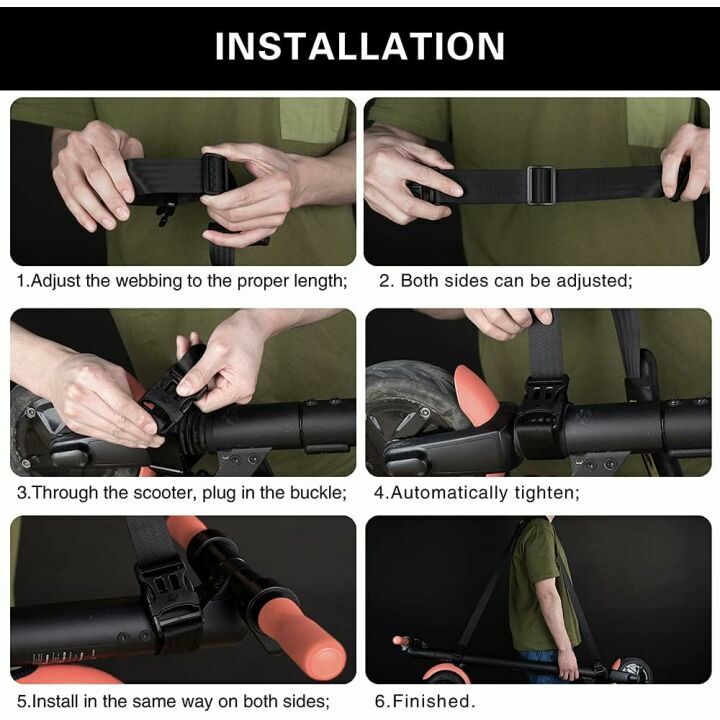 INSTALLATION

1.Adjust the webbing to the proper length;

2. Both sides can be adjusted;

3.Through the scooter, plug in the buckle;

4.Automatically tighten;

5.Install in the same way on both sides;

6.Finished.