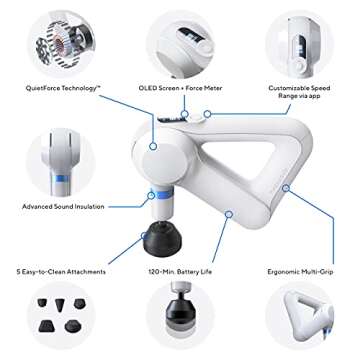 QuietForce Technology™

OLED Screen + Force Meter

Customizable Speed Range via app

Advanced Sound Insulation

5 Easy-to-Clean Attachments

120-Min. Battery Life

Ergonomic Multi-Grip