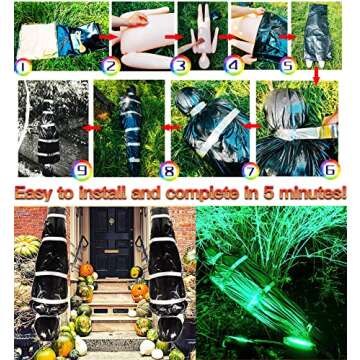 1
2
3
4
5
9
8
7
6

Easy to install and complete in 5 minutes!