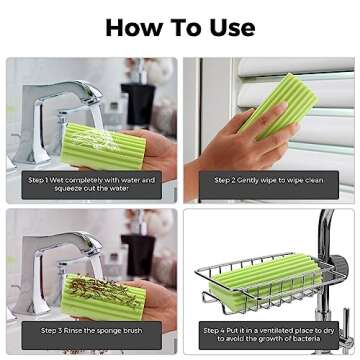 How To Use

Step 1 Wet completely with water and squeeze out the water.

Step 2 Gently wipe to wipe clean

Step 3 Rinse the sponge brush

Step 4 Put it in a ventilated place to dry to avoid the growth of bacteria