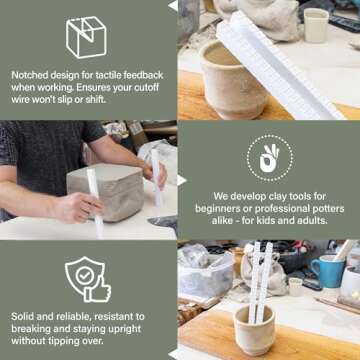 Notched design for tactile feedback when working. Ensures your cutoff wire won't slip or shift.

We develop clay tools for beginners or professional potters alike - for kids and adults.

Solid and reliable, resistant to breaking and staying upright without tipping over.