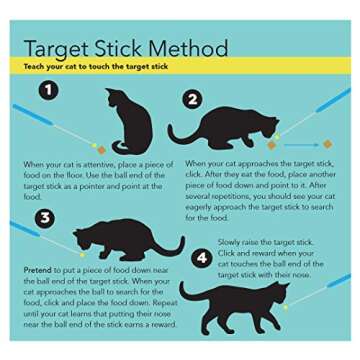 Target Stick Method

Teach your cat to touch the target stick

1

When your cat is attentive, place a piece of food on the floor. Use the ball end of the target stick as a pointer and point at the food.

2

When your cat approaches the target stick, click. After they eat the food, place another piece of food down and point to it. After several repetitions, you should see your cat eagerly approach the target stick to search for the food.

3

Pretend to put a piece of food down near the ball end of the target stick. When your cat approaches the ball to search for the food, click and place the food down. Repeat until your cat learns that putting their nose near the ball end of the stick earns a reward.

4

Slowly raise the target stick. Click and reward when your cat touches the ball end of the target stick with their nose.