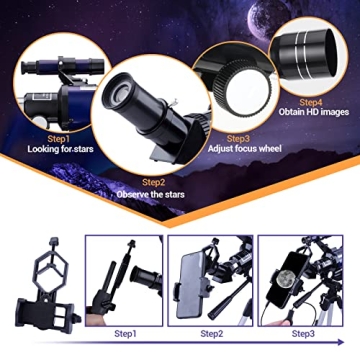 Step1
Looking for stars

Step2
Observe the stars

Step3
Adjust focus wheel

Step4
Obtain HD images

Step1

Step2

Step3