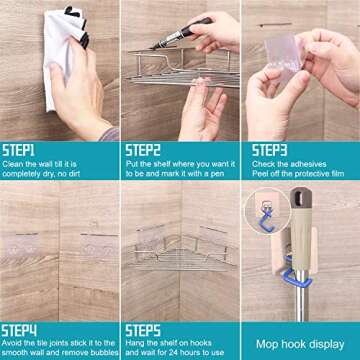 STEP1
Clean the wall till it is completely dry, no dirt

STEP2
Put the shelf where you want it to be and mark it with a pen

STEP3
Check the adhesives
Peel off the protective film

STEP4
Avoid the tile joints stick it to the smooth wall and remove bubbles

STEP5
Hang the shelf on hooks and wait for 24 hours to use

Mop hook display