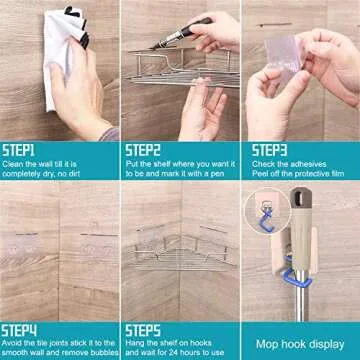 STEP1
Clean the wall till it is completely dry, no dirt

STEP2
Put the shelf where you want it to be and mark it with a pen

STEP3
Check the adhesives
Peel off the protective film

STEP4
Avoid the tile joints stick it to the smooth wall and remove bubbles

STEP5
Hang the shelf on hooks and wait for 24 hours to use

Mop hook display