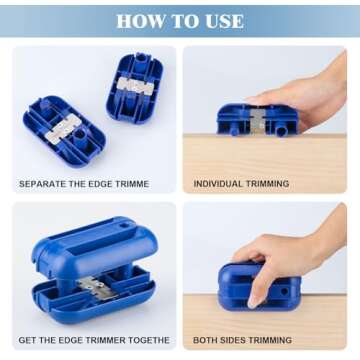 HOW TO USE

SEPARATE THE EDGE TRIMME

INDIVIDUAL TRIMMING

GET THE EDGE TRIMMER TOGETHE

BOTH SIDES TRIMMING