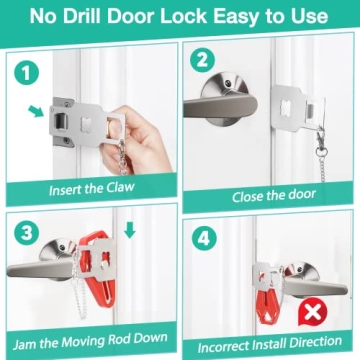 No Drill Door Lock Easy to Use

1

Insert the Claw

2

Close the door

3

Jam the Moving Rod Down

4

Incorrect Install Direction