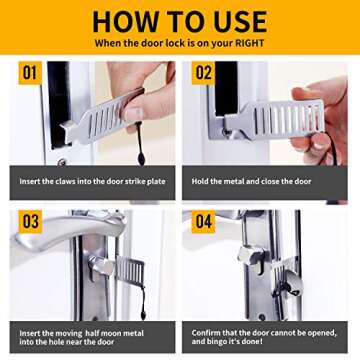 HOW TO USE
When the door lock is on your RIGHT

01

Insert the claws into the door strike plate

02

Hold the metal and close the door

03

Insert the moving half moon metal into the hole near the door

04

Confirm that the door cannot be opened, and bingo it's done!