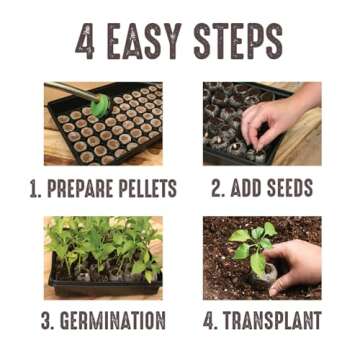 4 EASY STEPS

1. PREPARE PELLETS

2. ADD SEEDS

3. GERMINATION

4. TRANSPLANT