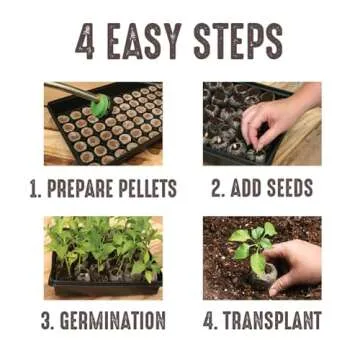 4 EASY STEPS

1. PREPARE PELLETS

2. ADD SEEDS

3. GERMINATION

4. TRANSPLANT