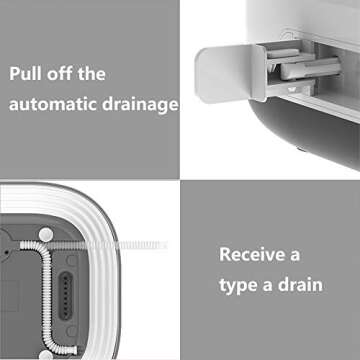 Pull off the automatic drainage

Receive a type a drain