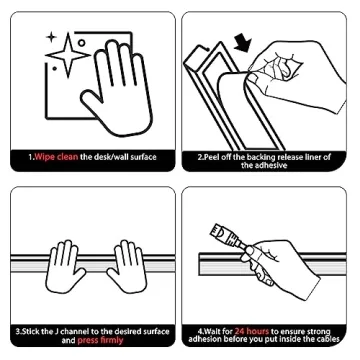 1.Wipe clean the desk/wall surface

2.Peel off the backing release liner of the adhesive

3.Stick the J channel to the desired surface and press firmly

4.Wait for 24 hours to ensure strong adhesion before you put inside the cables