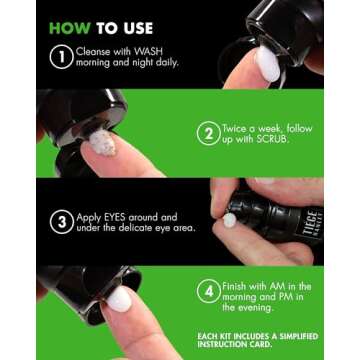 HOW TO USE

1 Cleanse with WASH morning and night daily.

2 Twice a week, follow up with SCRUB.

3 Apply EYES around and under the delicate eye area.

TIEGE HANLEY

4 Finish with AM in the morning and PM in the evening.

EACH KIT INCLUDES A SIMPLIFIED INSTRUCTION CARD.