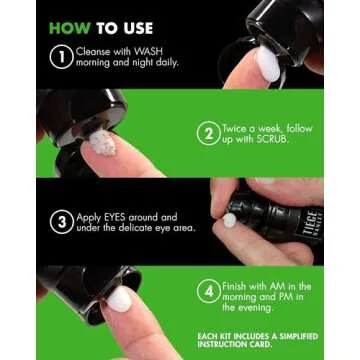 HOW TO USE

1 Cleanse with WASH morning and night daily.

2 Twice a week, follow up with SCRUB.

3 Apply EYES around and under the delicate eye area.

TIEGE HANLEY

4 Finish with AM in the morning and PM in the evening.

EACH KIT INCLUDES A SIMPLIFIED INSTRUCTION CARD.