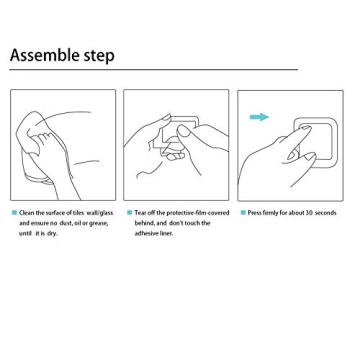 Assemble step

Clean the surface of tiles wall/glass and ensure no dust, oil or grease, until it is dry.

Tear off the protective-film-covered behind, and don't touch the adhesive liner.

Press firmly for about 30 seconds