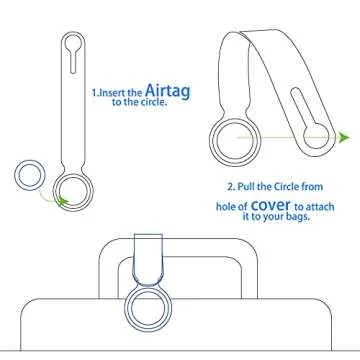 1.Insert the Airtag to the circle.

2. Pull the Circle from hole of cover to attach it to your bags.