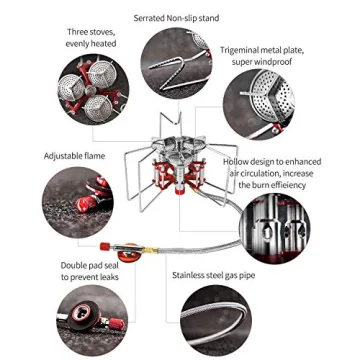 Serrated Non-slip stand

Three stoves, evenly heated

Trigeminal metal plate, super windproof

Adjustable flame

Hollow design to enhanced air circulation, increase the burn effieiency

Double pad seal to prevent leaks

Stainless steel gas pipe