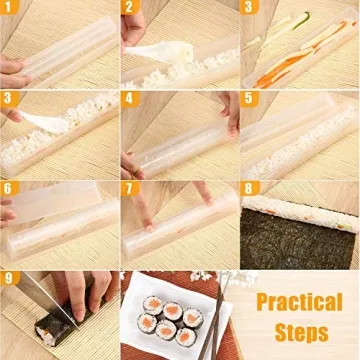 1

2

3

3

4

5

6

7

8

9

Practical Steps