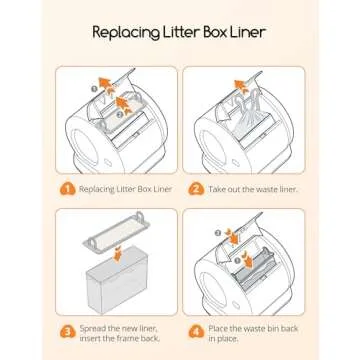 Replacing Litter Box Liner

1 2

1 Replacing Litter Box Liner

2 Take out the waste liner.

2 1

3 Spread the new liner, insert the frame back.

4 Place the waste bin back in place.