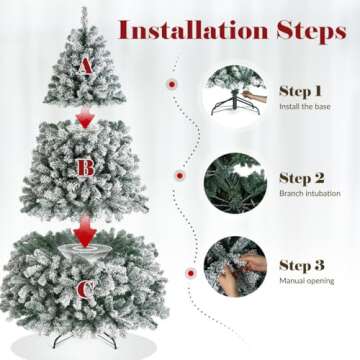 Installation Steps

A

B

C

Step 1
Install the base

Step 2
Branch Intubation

Step 3
Manual opening