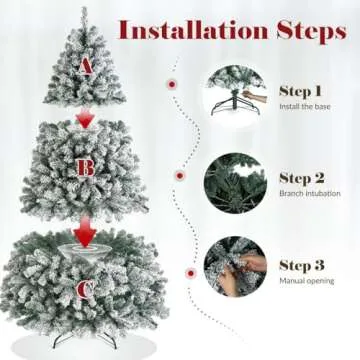 Installation Steps

A

B

C

Step 1
Install the base

Step 2
Branch intubation

Step 3
Manual opening