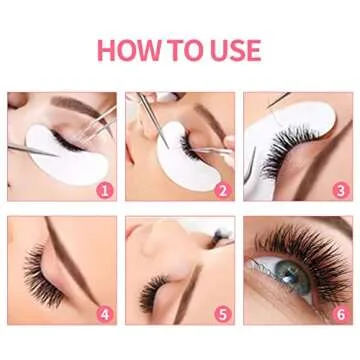 HOW TO USE

1

2

3

4

5

6