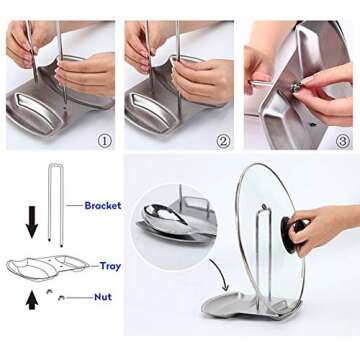 ①

②

③

Bracket

Tray

Nut