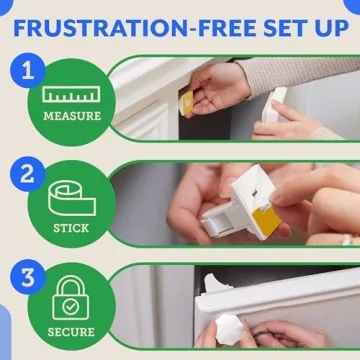 FRUSTRATION-FREE SET UP

1

MEASURE

2

STICK

3

SECURE