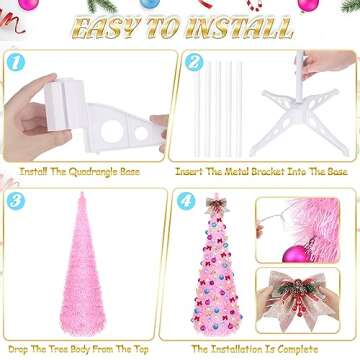 EASY TO INSTALL

1

Install The Quadrangle Base

2

Insert The Metal Bracket Into The Base

3

Drop The Tree Body From The Top

4

The Installation Is Complete