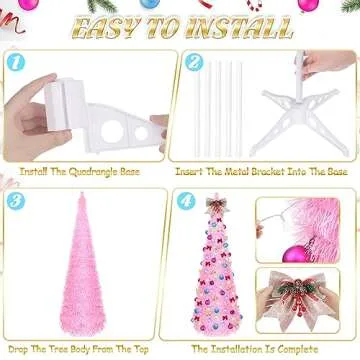 EASY TO INSTALL

1

Install The Quadrangle Base

2

Insert The Metal Bracket Into The Base

3

Drop The Tree Body From The Top

4

The Installation Is Complete